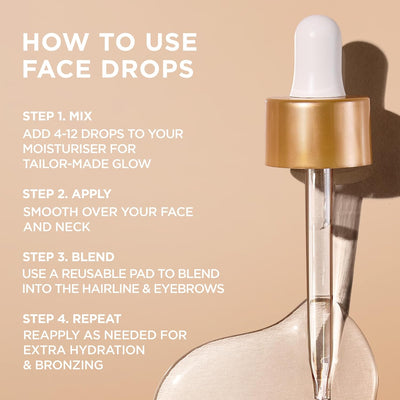 HOW TO USE FACE DROPS

STEP 1. MIX
ADD 4-12 DROPS TO YOUR MOISTURISER FOR TAILOR-MADE GLOW

STEP 2. APPLY
SMOOTH OVER YOUR FACE AND NECK

STEP 3. BLEND
USE A REUSABLE PAD TO BLEND INTO THE HAIRLINE & EYEBROWS

STEP 4. REPEAT
REAPPLY AS NEEDED FOR EXTRA HYDRATION & BRONZING