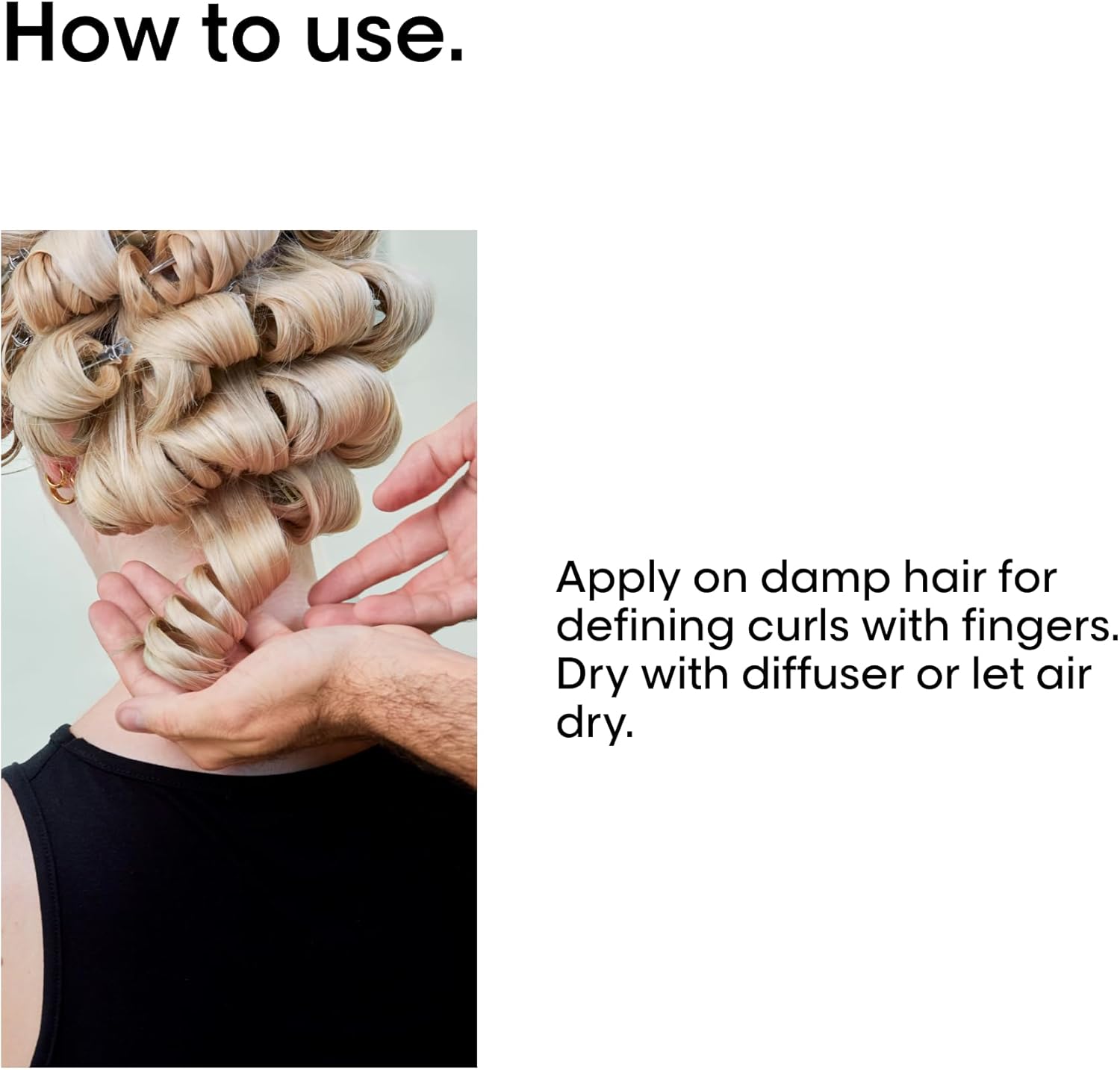 How to use.

Apply on damp hair for defining curls with fingers. Dry with diffuser or let air dry.